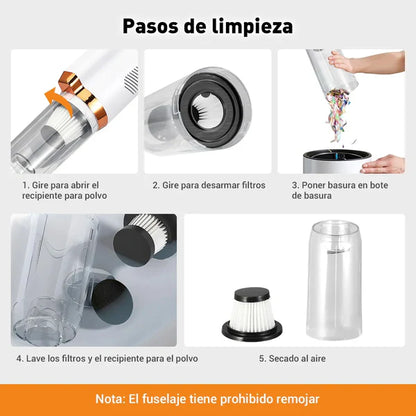 Pasos de limpieza

1. Gire para abrir el recipiente para polvo

2. Gire para desarmar filtros

3. Poner basura en bote de basura

4. Lave los filtros y el recipiente para el polvo

5. Secado al aire

Nota: El fuselaje tiene prohibido remojar