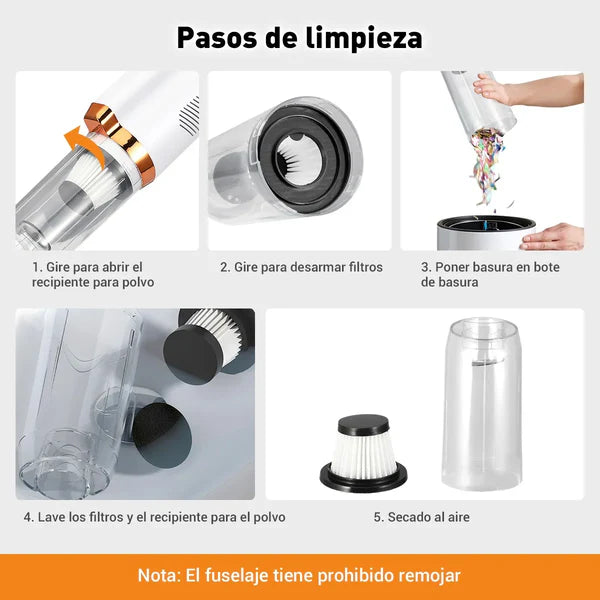 Pasos de limpieza

1. Gire para abrir el recipiente para polvo

2. Gire para desarmar filtros

3. Poner basura en bote de basura

4. Lave los filtros y el recipiente para el polvo

5. Secado al aire

Nota: El fuselaje tiene prohibido remojar